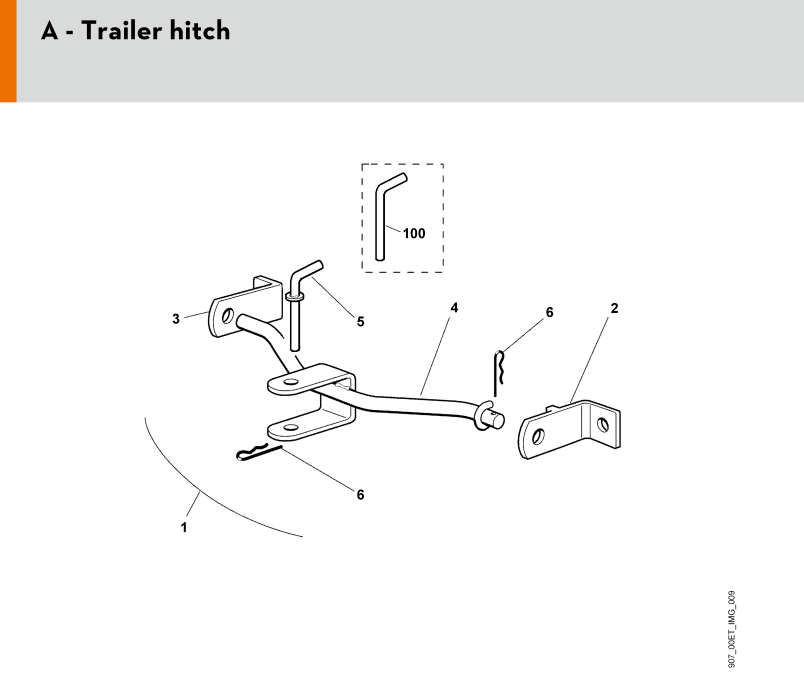 A - Trailer hitch

100

3

5

4

6

2

6

1

907_00ET_IMG_009